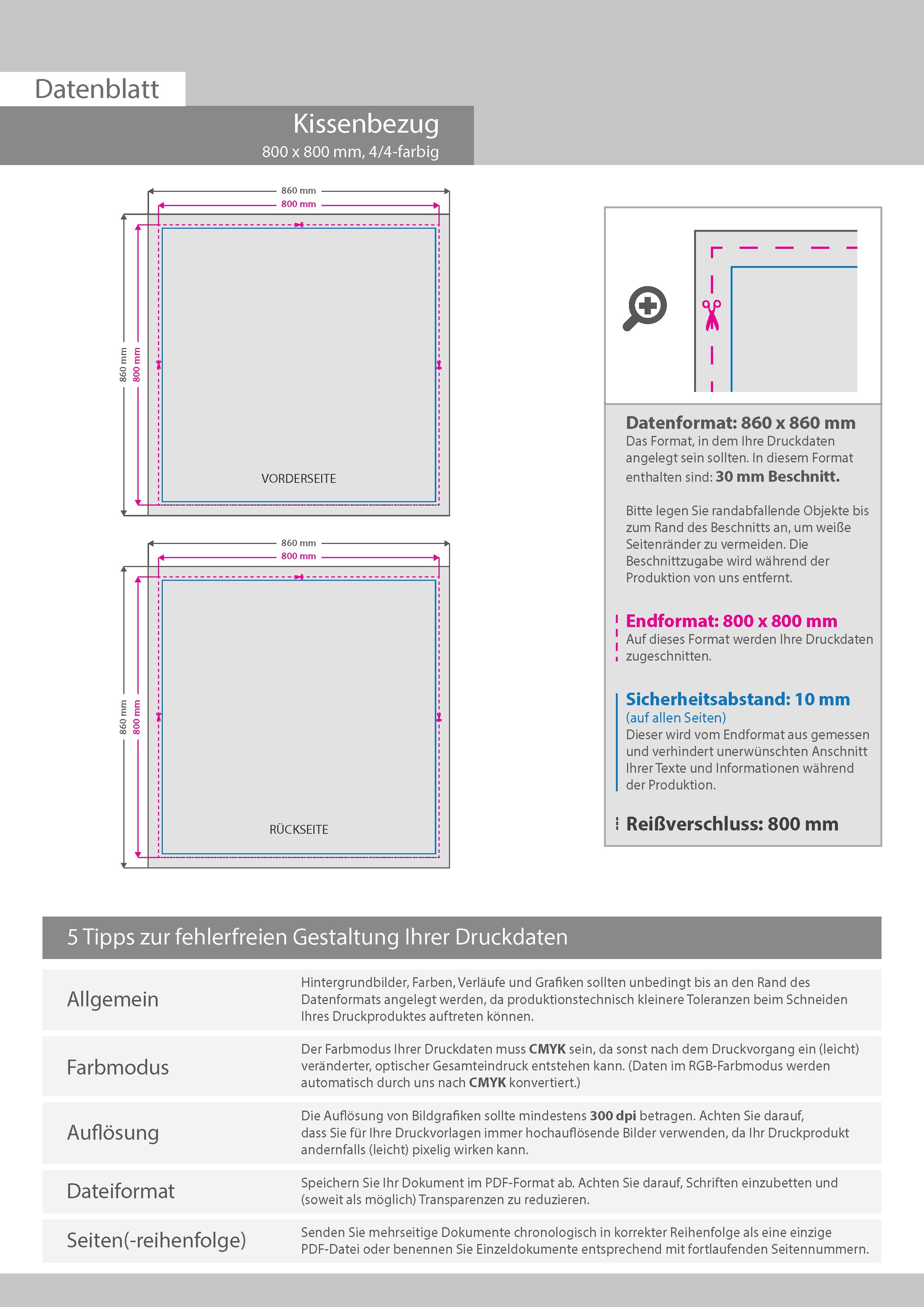 Datenblatt

Kissenbezug
800 x 800 mm, 4/4-farbig

860 mm
800 mm
860 mm
800 mm
VORDERSEITE

860 mm
800 mm
860 mm
800 mm
RÜCKSEITE

Datenformat: 860 x 860 mm
Das Format, in dem Ihre Druckdaten angelegt sein sollten. In diesem Format enthalten sind: 30 mm Beschnitt.

Bitte legen Sie randabfallende Objekte bis zum Rand des Beschnitts an, um weiße Seitenränder zu vermeiden. Die Beschnittzugabe wird während der Produktion von uns entfernt.

Endformat: 800 x 800 mm
Auf dieses Format werden Ihre Druckdaten zugeschnitten.

Sicherheitsabstand: 10 mm
(auf allen Seiten)
Dieser wird vom Endformat aus gemessen und verhindert unerwünschten Anschnitt Ihrer Texte und Informationen während der Produktion.

Reißverschluss: 800 mm

5 Tipps zur fehlerfreien Gestaltung Ihrer Druckdaten

| Allgemein | Hintergrundbilder, Farben, Verläufe und Grafiken sollten unbedingt bis an den Rand des Datenformats angelegt werden, da produktionstechnisch kleinere Toleranzen beim Schneiden Ihres Druckproduktes auftreten können. |
|---|---|
| Farbmodus | Der Farbmodus Ihrer Druckdaten muss CMYK sein, da sonst nach dem Druckvorgang ein (leicht) veränderter, optischer Gesamteindruck entstehen kann. (Daten im RGB-Farbmodus werden automatisch durch uns nach CMYK konvertiert.) |
| Auflösung | Die Auflösung von Bildgrafiken sollte mindestens 300 dpi betragen. Achten Sie darauf, dass Sie für Ihre Druckvorlagen immer hochauflösende Bilder verwenden, da Ihr Druckprodukt andernfalls (leicht) pixelig wirken kann. |
| Dateiformat | Speichern Sie Ihr Dokument im PDF-Format ab. Achten Sie darauf, Schriften einzubetten und (soweit als möglich) Transparenzen zu reduzieren. |
| Seiten(-reihenfolge) | Senden Sie mehrseitige Dokumente chronologisch in korrekter Reihenfolge als eine einzige PDF-Datei oder benennen Sie Einzeldokumente entsprechend mit fortlaufenden Seitennummern. |